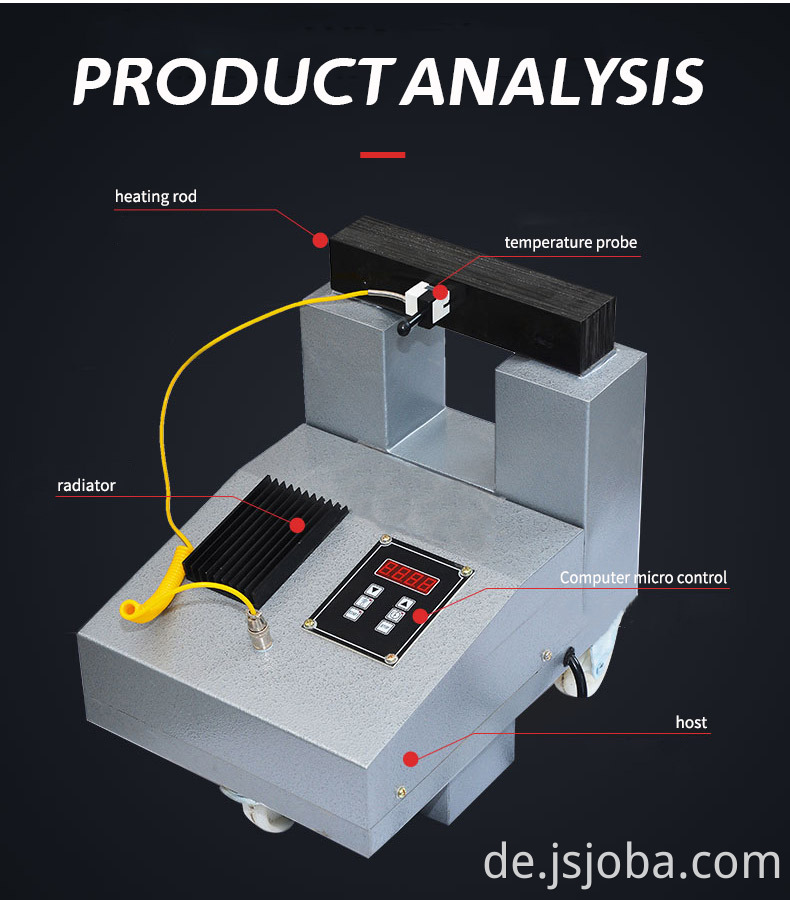 PRODUCT ANALYSIS

heating rod

temperature probe

radiator

Computer micro control

host

de.jsjoba.com